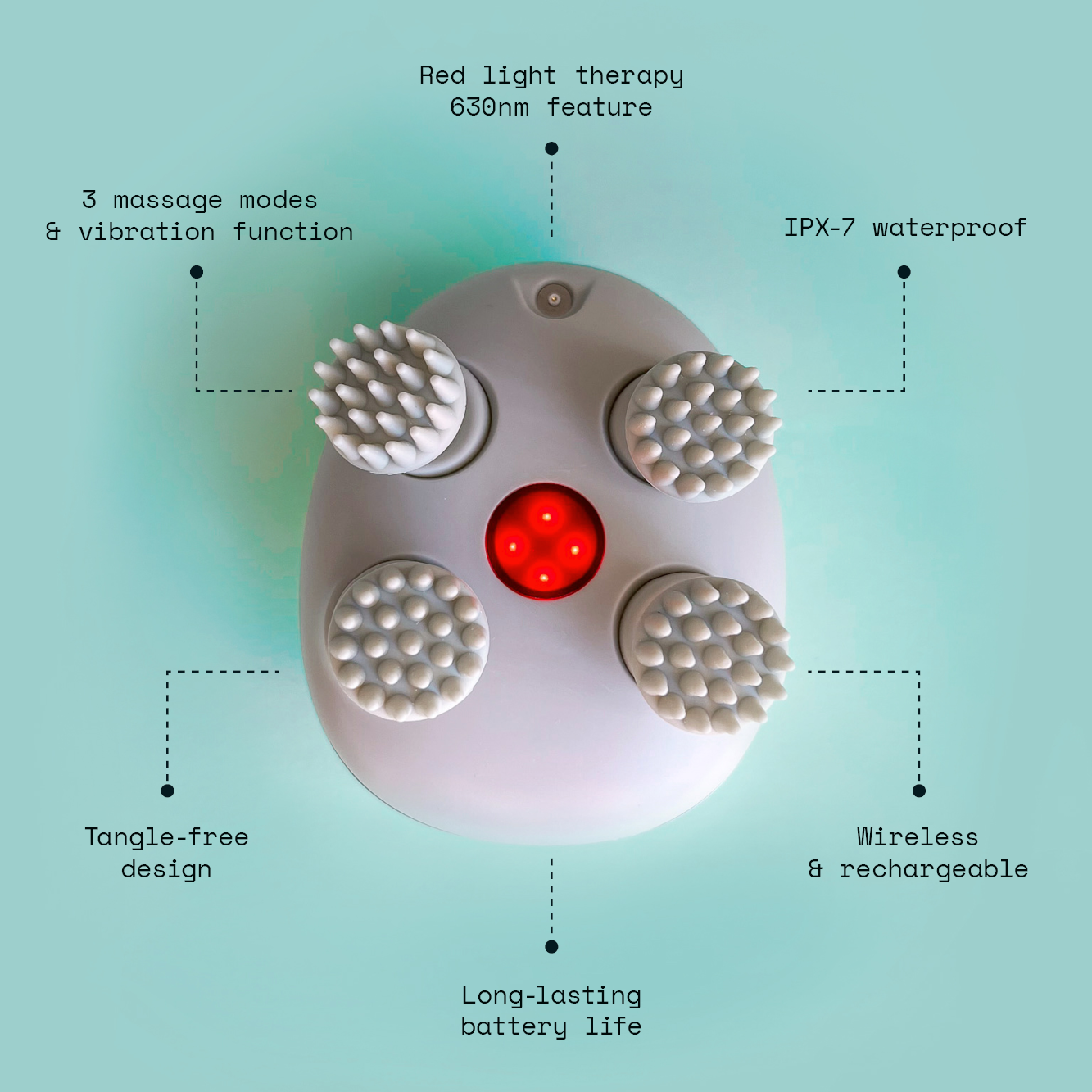 Red light therapy
630nm feature

3 massage modes
& vibration function

IPX-7 waterproof

Tangle-free
design

Wireless
& rechargeable

Long-lasting
battery life